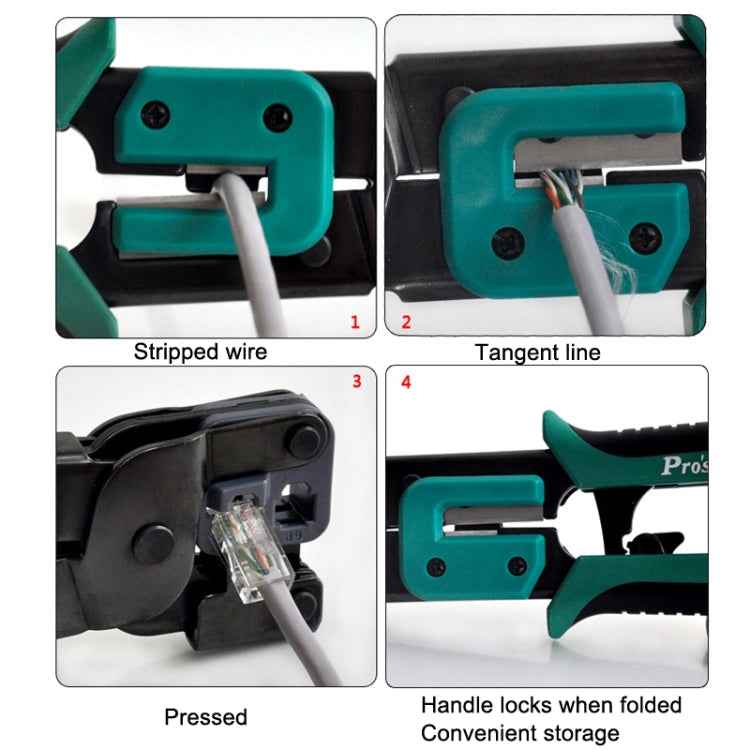 1

Stripped wire

2

Tangent line

3

Pressed

4

Pro's

Handle locks when folded
Convenient storage