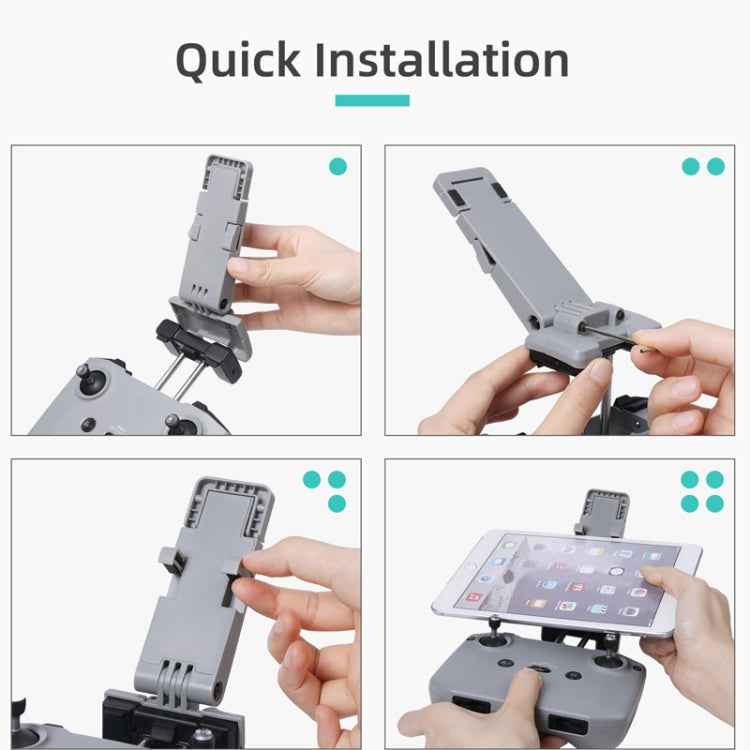 Quick Installation