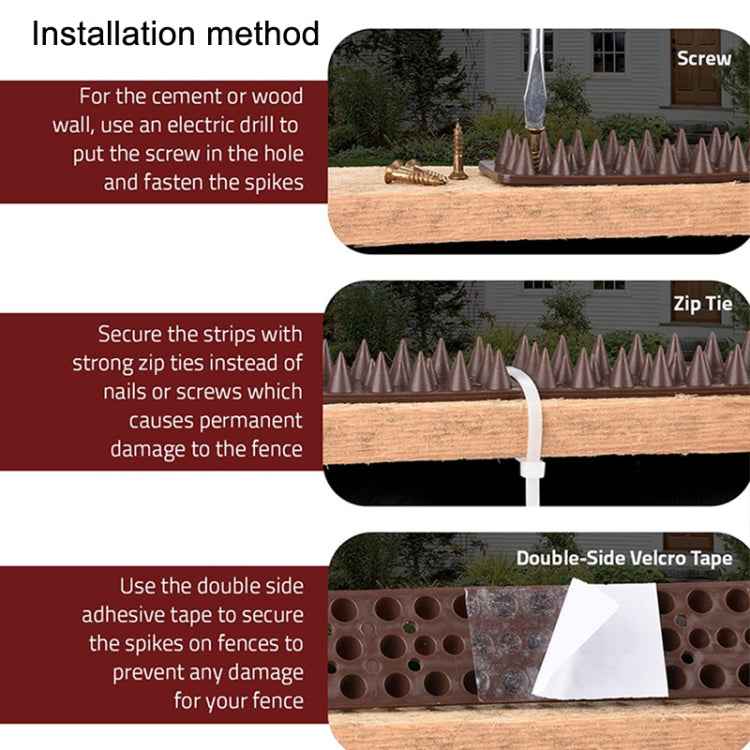 Installation method

For the cement or wood wall, use an electric drill to put the screw in the hole and fasten the spikes

Screw

Secure the strips with strong zip ties instead of nails or screws which causes permanent damage to the fence

Zip Tie

Use the double side adhesive tape to secure the spikes on fences to prevent any damage for your fence

Double-Side Velcro Tape