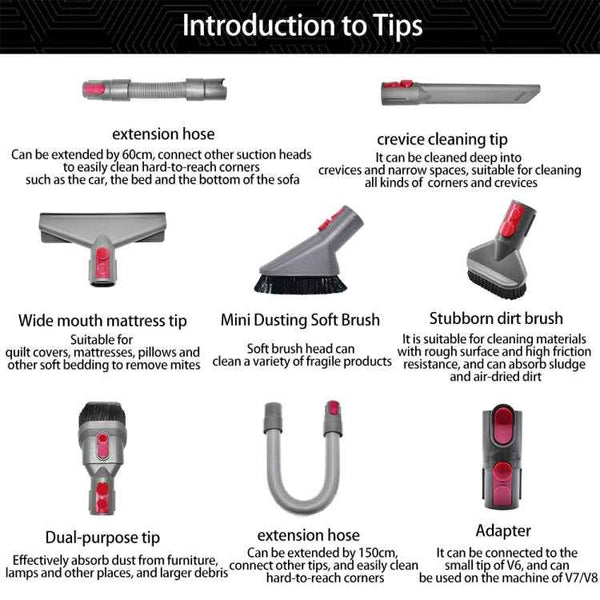 Introduction to Tips

extension hose
Can be extended by 60cm, connect other suction heads to easily clean hard-to-reach corners such as the car, the bed and the bottom of the sofa

crevice cleaning tip
It can be cleaned deep into crevices and narrow spaces, suitable for cleaning all kinds of corners and crevices

Wide mouth mattress tip
Suitable for quilt covers, mattresses, pillows and other soft bedding to remove mites

Mini Dusting Soft Brush
Soft brush head can clean a variety of fragile products

Stubborn dirt brush
It is suitable for cleaning materials with rough surface and high friction resistance, and can absorb sludge and air-dried dirt

Dual-purpose tip
Effectively absorb dust from furniture, lamps and other places, and larger debris

extension hose
Can be extended by 150cm, connect other tips, and easily clean hard-to-reach corners

Adapter
It can be connected to the small tip of V6, and can be used on the machine of V7/V8