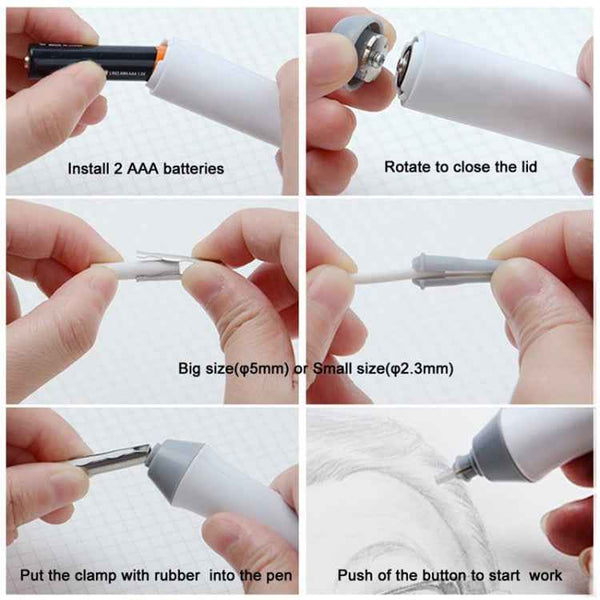 Install 2 AAA batteries

Rotate to close the lid

Big size(φ5mm) or Small size(φ2.3mm)

Put the clamp with rubber into the pen

Push of the button to start work