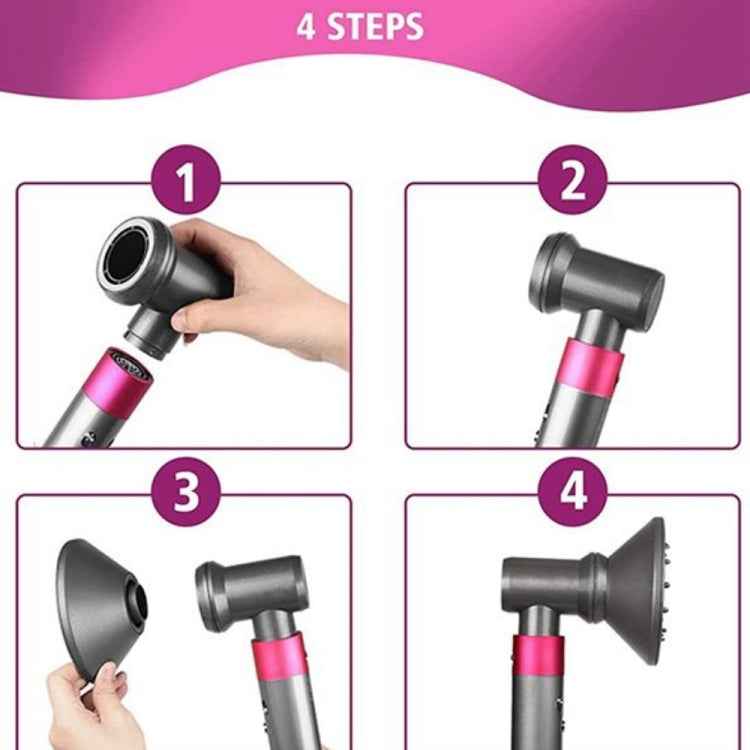 4 STEPS

1

2

3

4