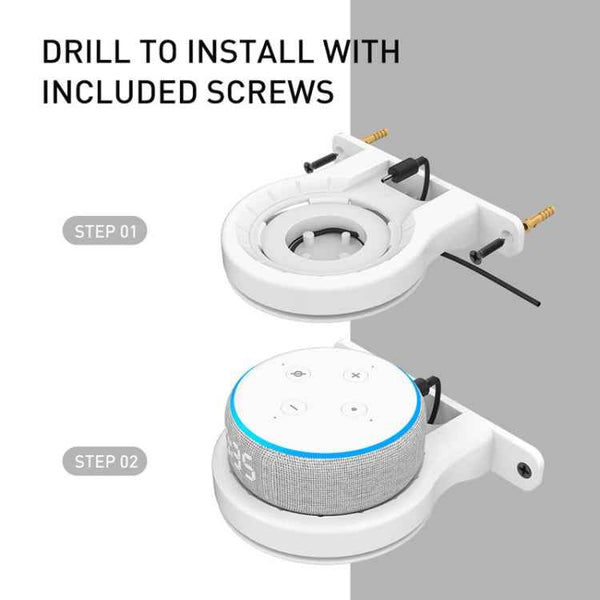 DRILL TO INSTALL WITH INCLUDED SCREWS

STEP 01

STEP 02