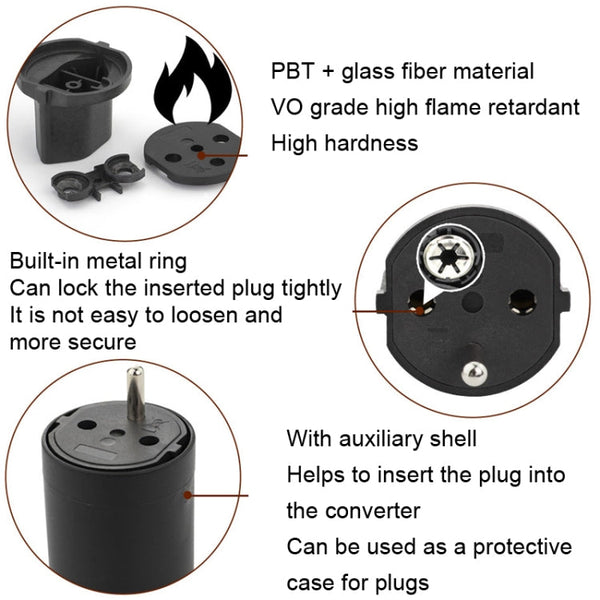 PBT + glass fiber material
VO grade high flame retardant
High hardness

Built-in metal ring
Can lock the inserted plug tightly
It is not easy to loosen and more secure

With auxiliary shell
Helps to insert the plug into the converter
Can be used as a protective case for plugs