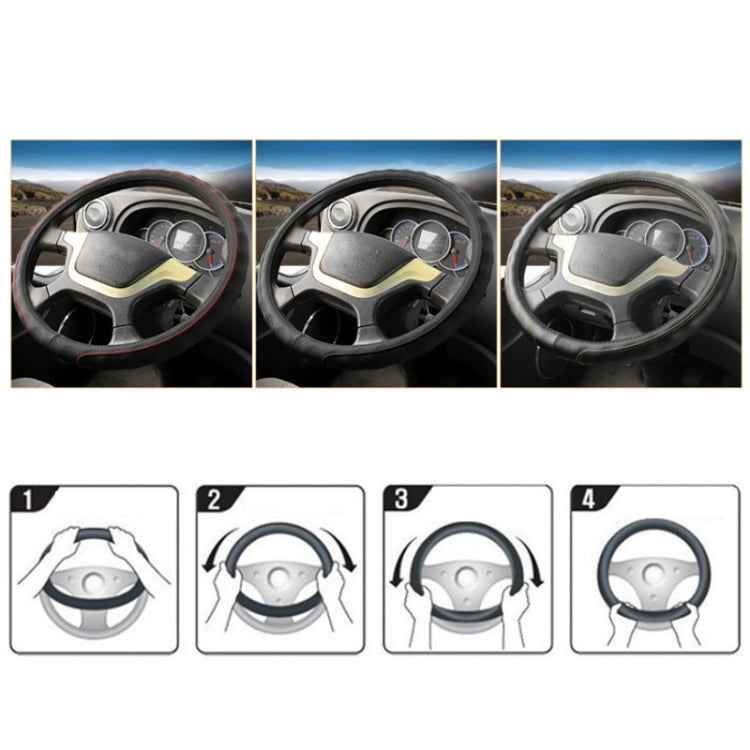 1

2

3

4