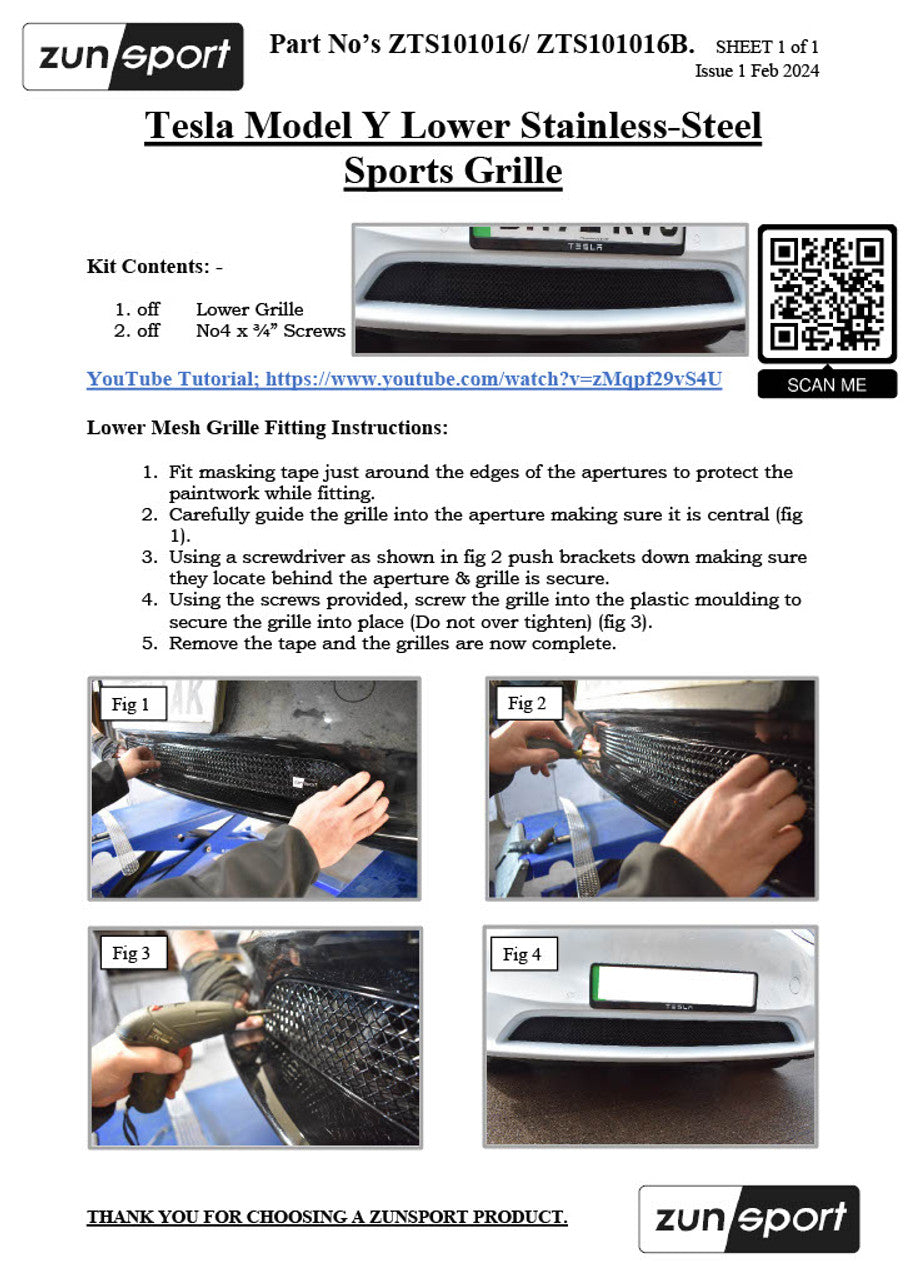 zunsport

Part No's ZTS101016/ ZTS101016B. SHEET 1 of 1
Issue 1 Feb 2024

Tesla Model Y Lower Stainless-Steel Sports Grille

Kit Contents: -

1. off Lower Grille
2. off No4 x ¾" Screws

TESLA

SCAN ME

YouTube Tutorial; https://www.youtube.com/watch?v=zMqpf29vS4U

Lower Mesh Grille Fitting Instructions:

1. Fit masking tape just around the edges of the apertures to protect the paintwork while fitting.
2. Carefully guide the grille into the aperture making sure it is central (fig 1).
3. Using a screwdriver as shown in fig 2 push brackets down making sure they locate behind the aperture & grille is secure.
4. Using the screws provided, screw the grille into the plastic moulding to secure the grille into place (Do not over tighten) (fig 3).
5. Remove the tape and the grilles are now complete.

Fig 1

Fig 2

Fig 3

Fig 4

TESLA

THANK YOU FOR CHOOSING A ZUNSPORT PRODUCT.

zunsport